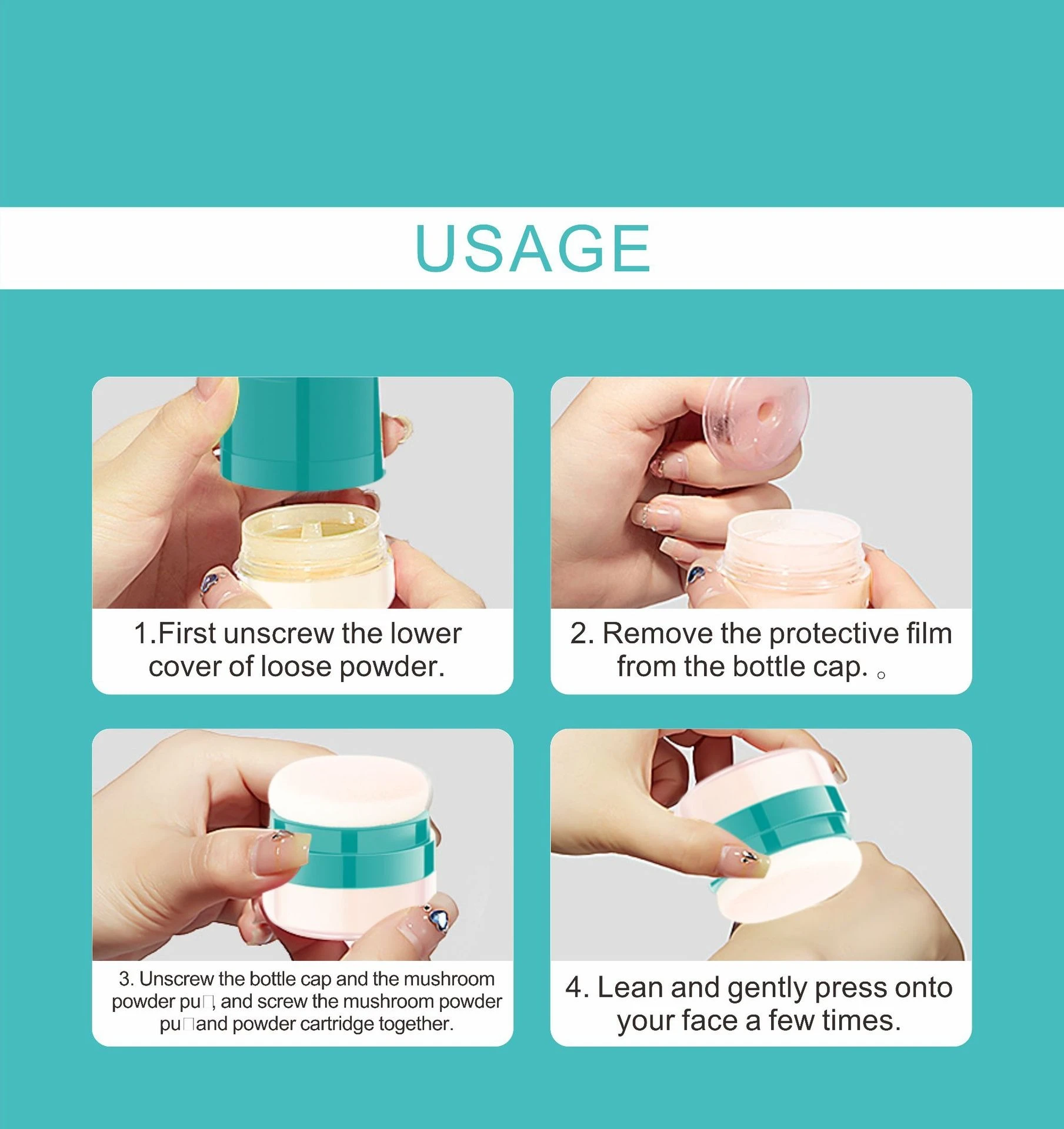 USAGE

1.First unscrew the lower cover of loose powder.

2. Remove the protective film from the bottle cap. 。

3. Unscrew the bottle cap and the mushroom powder pu□, and screw the mushroom powder pu□and powder cartridge together.

4. Lean and gently press onto your face a few times.