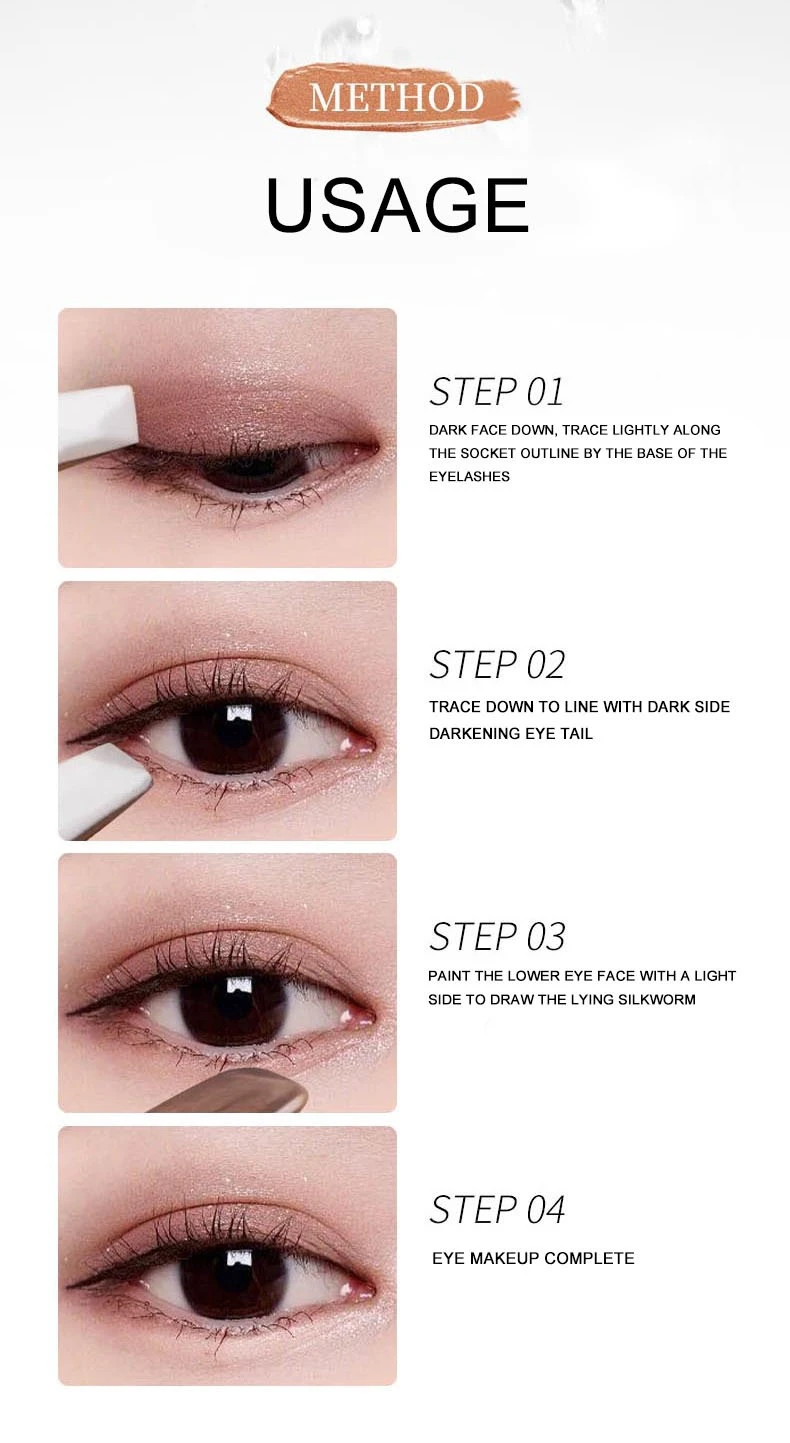 METHOD

USAGE

STEP 01

DARK FACE DOWN, TRACE LIGHTLY ALONG THE SOCKET OUTLINE BY THE BASE OF THE EYELASHES

STEP 02

TRACE DOWN TO LINE WITH DARK SIDE DARKENING EYE TAIL

STEP 03

PAINT THE LOWER EYE FACE WITH A LIGHT SIDE TO DRAW THE LYING SILKWORM

STEP 04

EYE MAKEUP COMPLETE