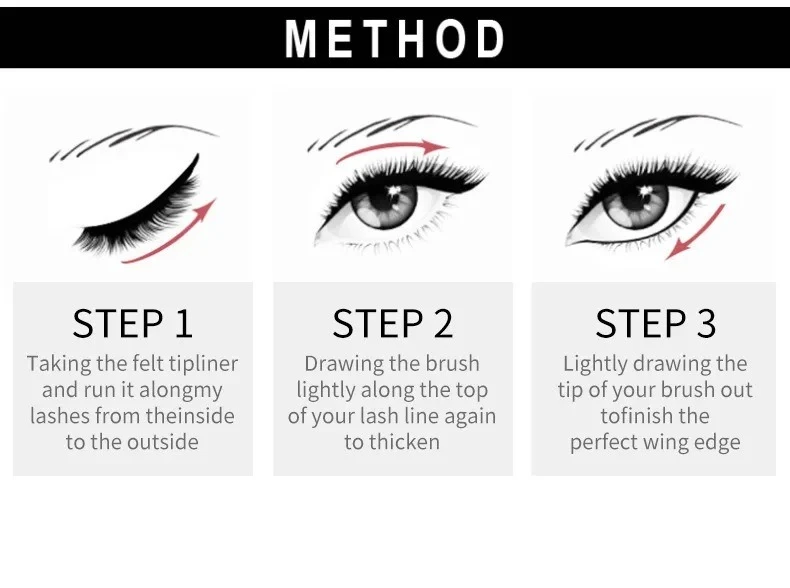 METHOD

STEP 1

Taking the felt tipliner and run it alongmy lashes from theinside to the outside

STEP 2

Drawing the brush lightly along the top of your lash line again to thicken

STEP 3

Lightly drawing the tip of your brush out tofinish the perfect wing edge